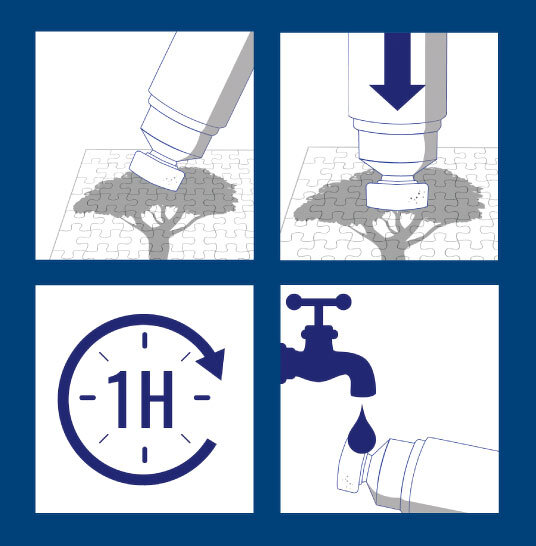 1H